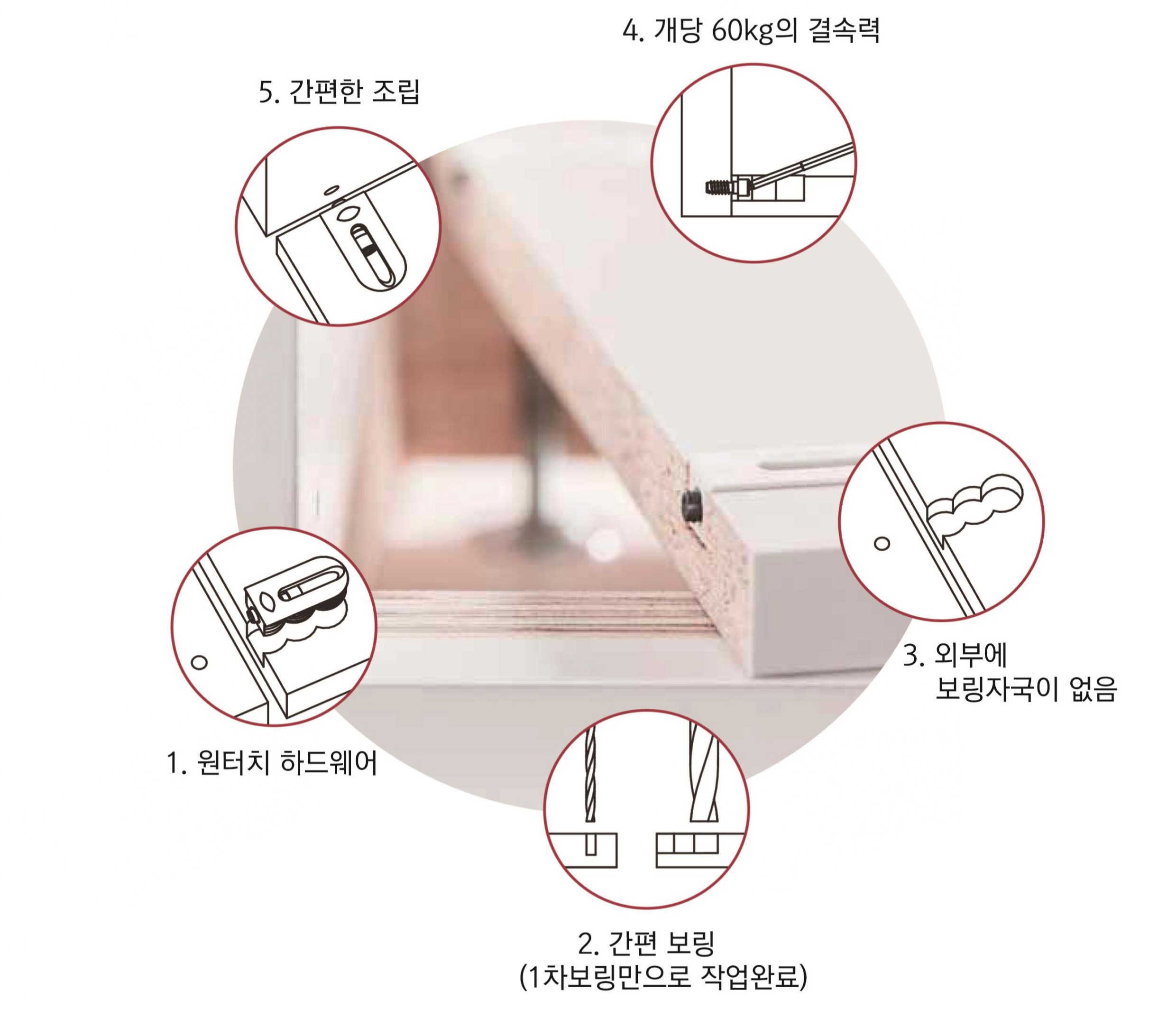 4. 개당 60kg의 결속력

5. 간편한 조립

3. 외부에
보링자국이 없음

1. 원터치 하드웨어

2. 간편 보링
(1차보링만으로 작업완료)