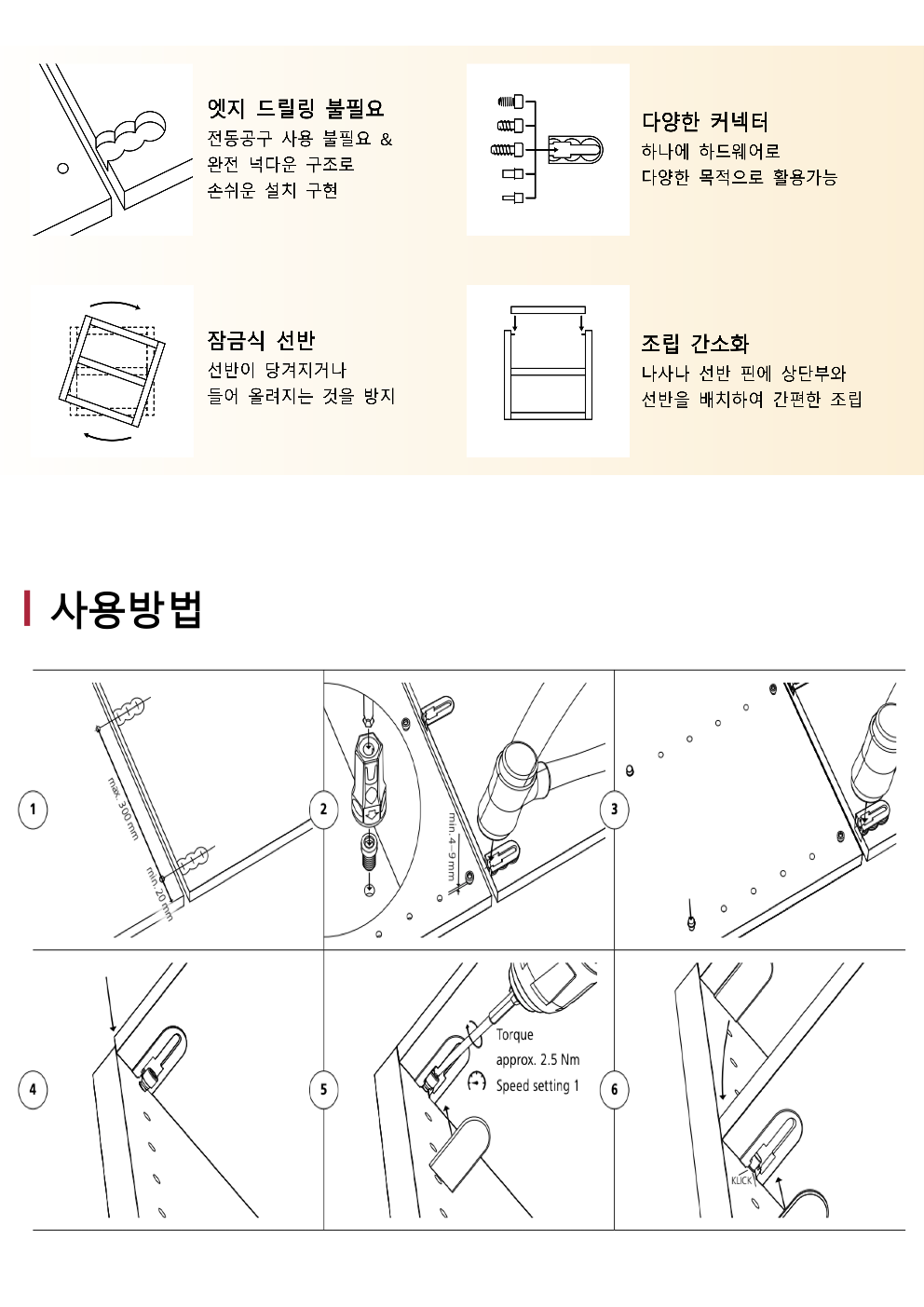 엣지 드릴링 불필요
전동공구 사용 불필요 &
완전 넉다운 구조로
손쉬운 설치 구현

다양한 커넥터
하나에 하드웨어로
다양한 목적으로 활용가능

잠금식 선반
선반이 당겨지거나
들어 올려지는 것을 방지

조립 간소화
나사나 선반 핀에 상단부와
선반을 배치하여 간편한 조립

사용방법

1
max. 300 mm
min. 20 mm

2
min. 4–9 mm

3

4

5
Torque
approx. 2.5 Nm
Speed setting 1

6
KLICK